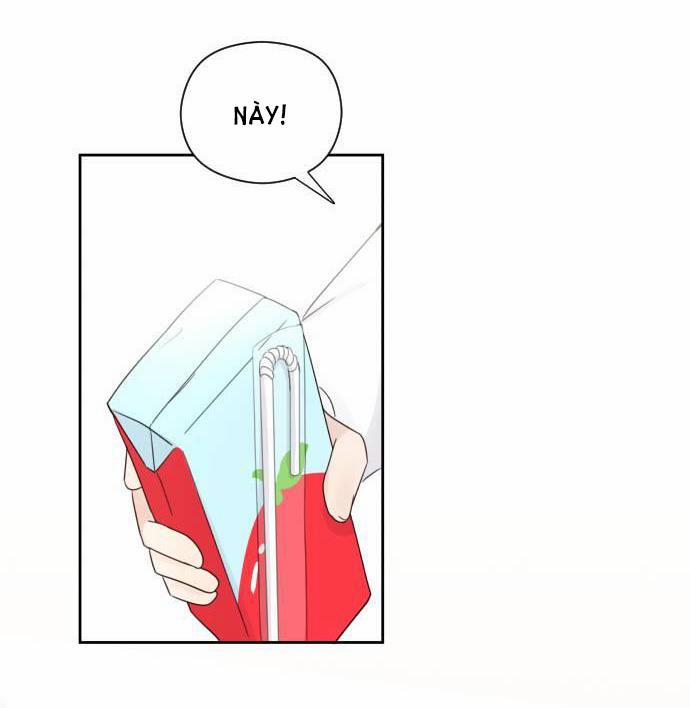 NÀY!