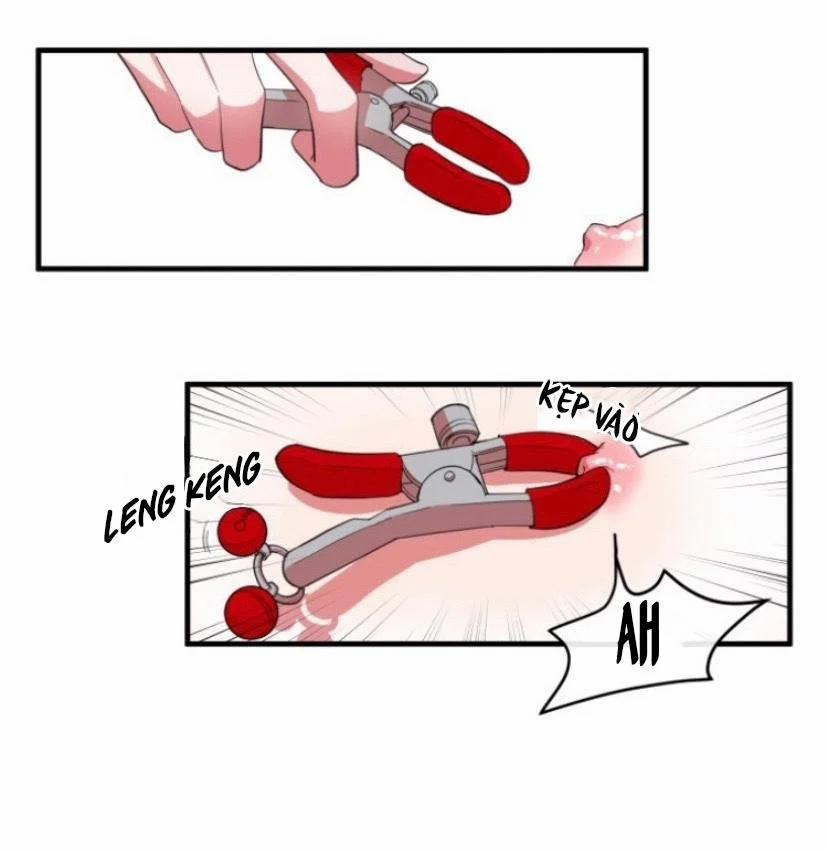 KẸP VÀO

LENG KENG

AH