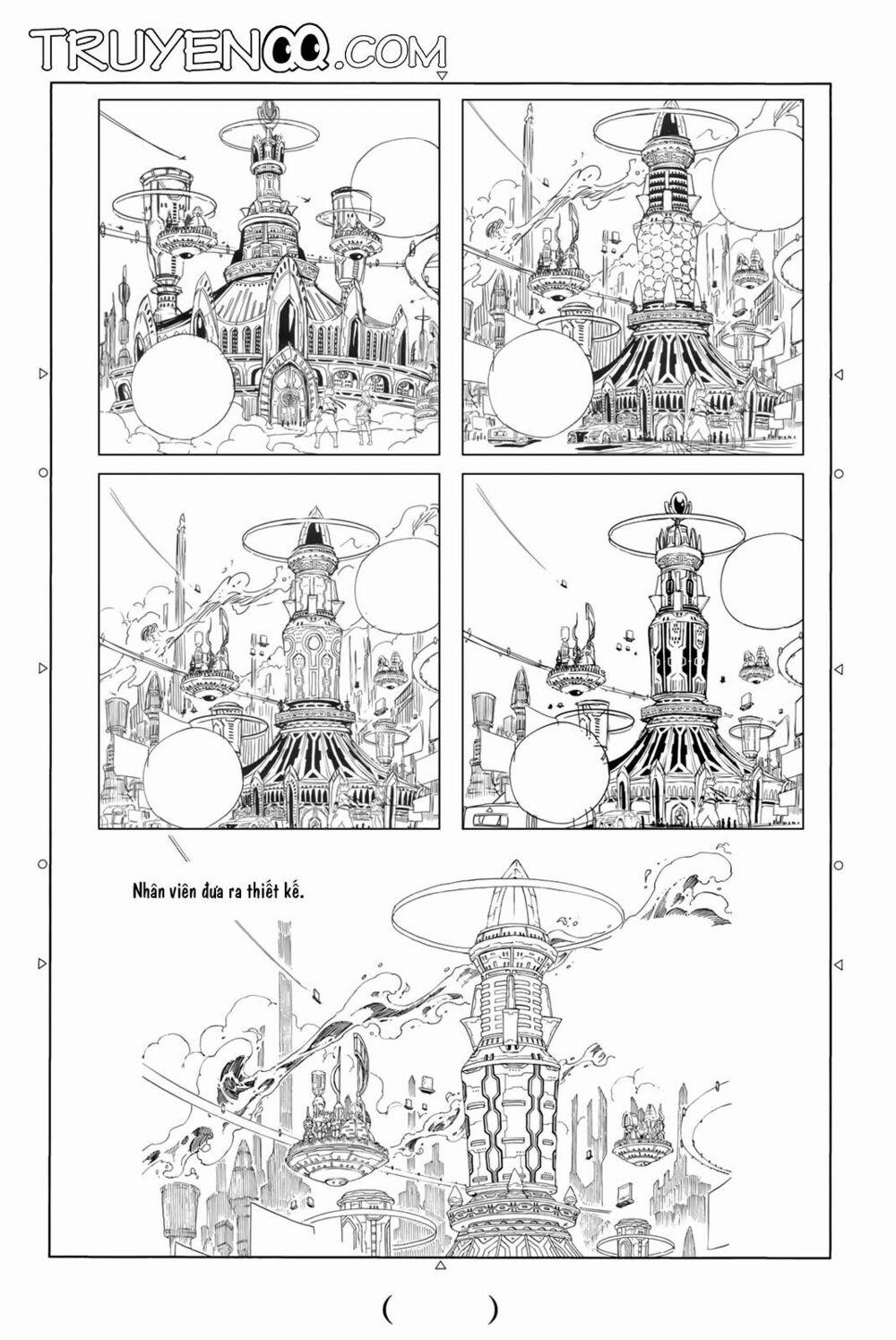 TRUYENQQ.COM

Nhân viên đưa ra thiết kế.

(        )