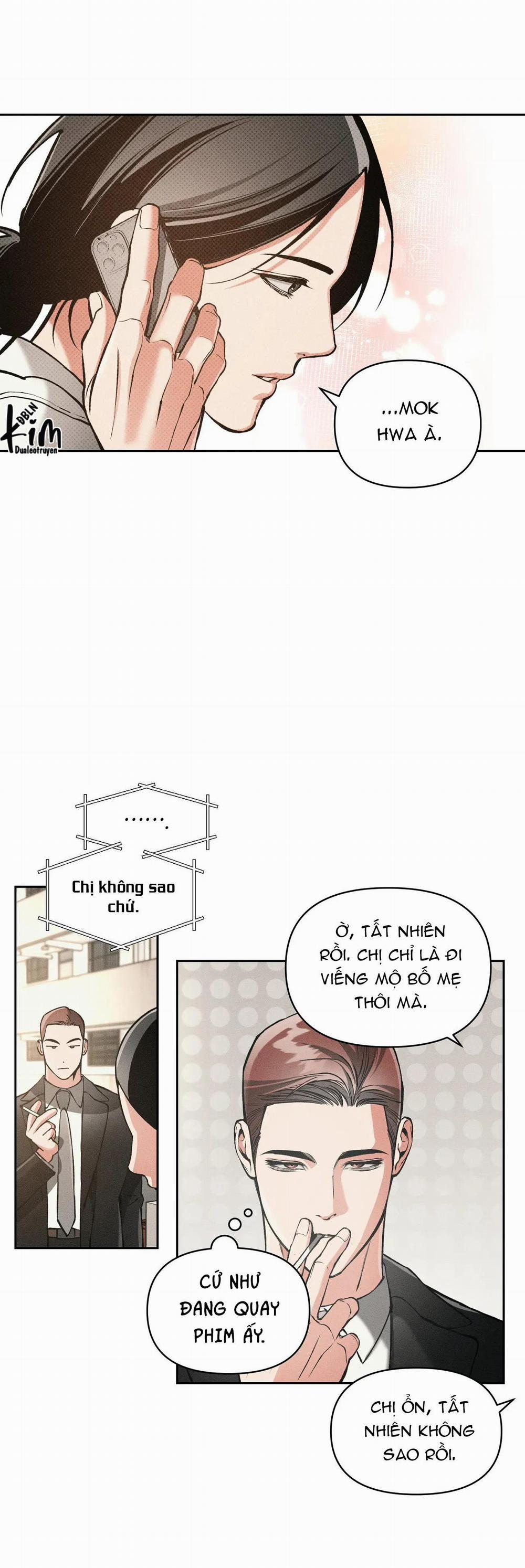 DBLN
Kim
Dualeotruyen

...MOK HWA À.

.......

Chị không sao chứ.

Ờ, TẤT NHIÊN RỒI. CHỊ CHỈ LÀ ĐI VIẾNG MỘ BỐ MẸ THÔI MÀ.

CỨ NHƯ ĐANG QUAY PHIM ẤY.

CHỊ ỔN, TẤT NHIÊN KHÔNG SAO RỒI.